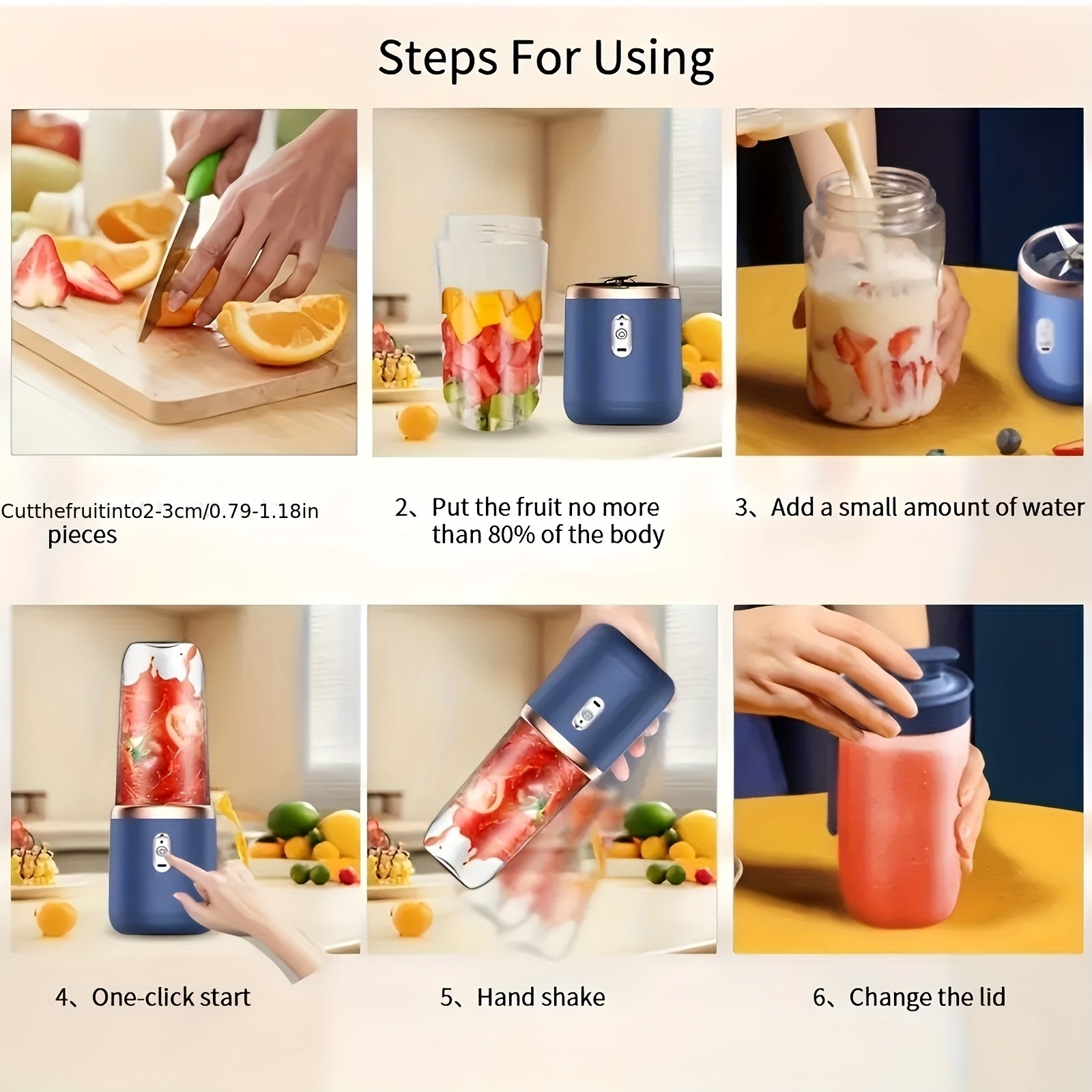 Steps For Using

Cutthefruitinto2-3cm/0.79-1.18in pieces

2、Put the fruit no more than 80% of the body

3、Add a small amount of water

4、One-click start

5、Hand shake

6、Change the lid