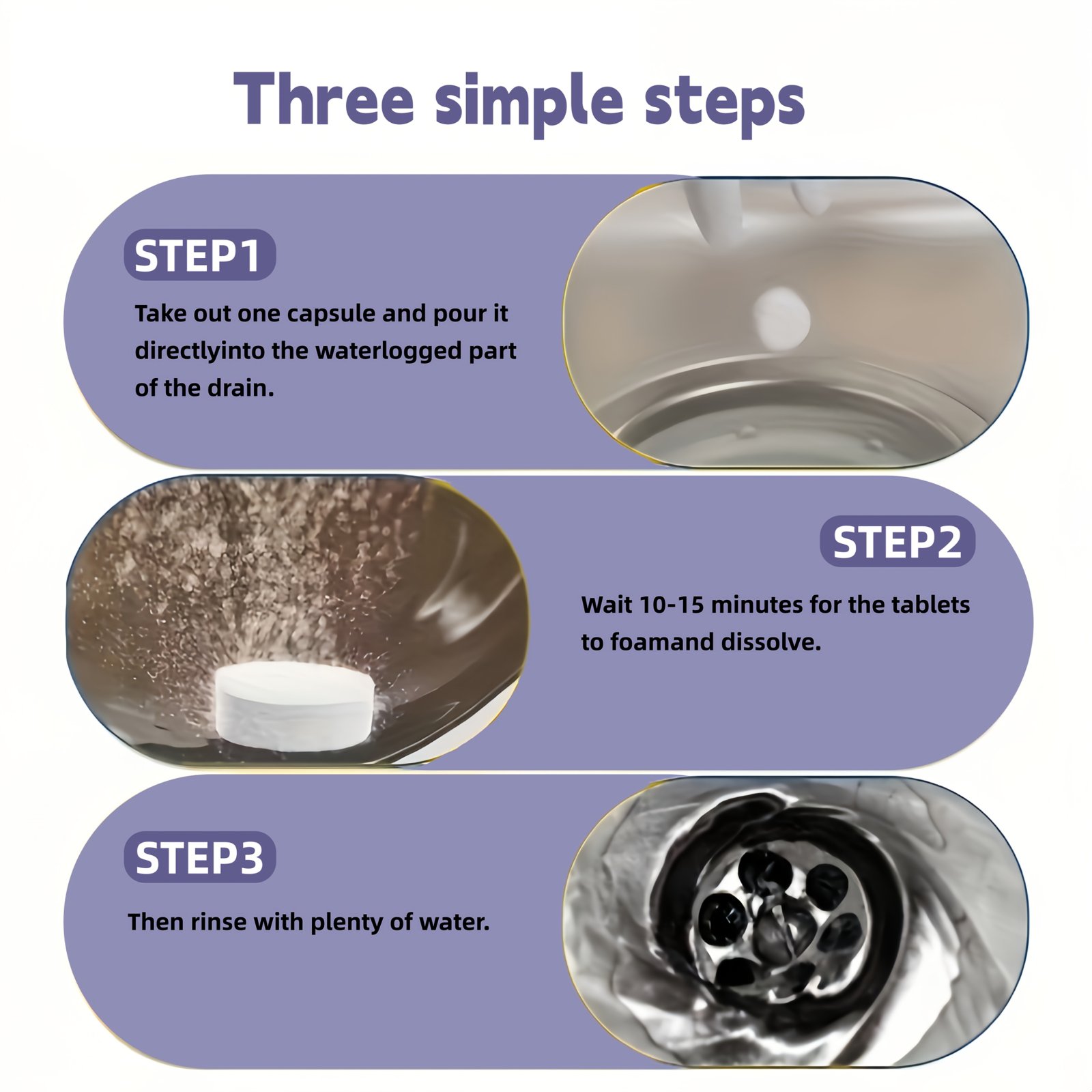 Three simple steps

STEP1

Take out one capsule and pour it directlyinto the waterlogged part of the drain.

STEP2

Wait 10-15 minutes for the tablets to foamand dissolve.

STEP3

Then rinse with plenty of water.