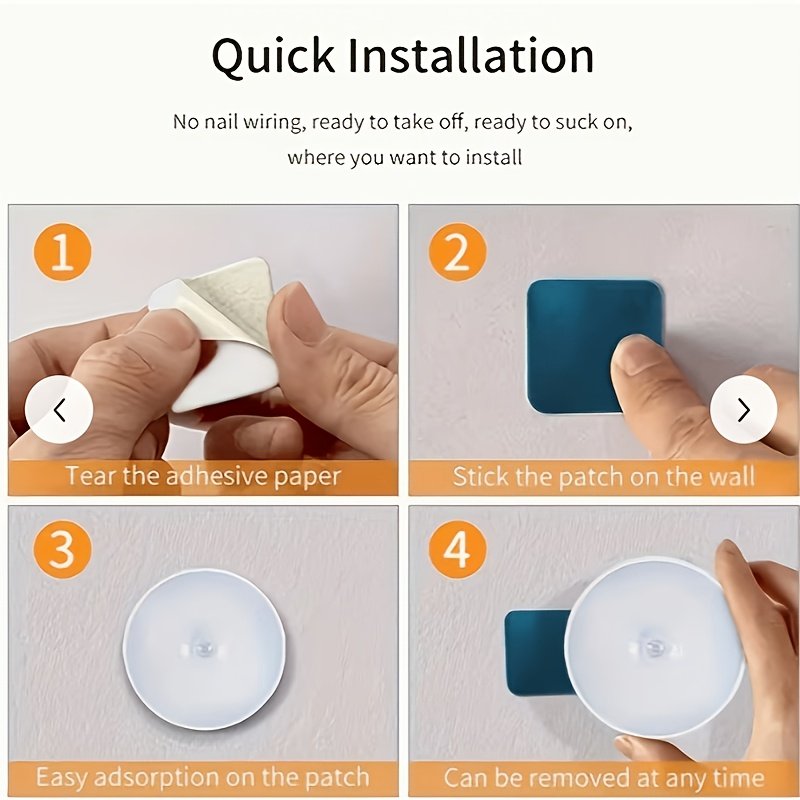 Quick Installation

No nail wiring, ready to take off, ready to suck on, where you want to install

1

Tear the adhesive paper

2

Stick the patch on the wall

3

Easy adsorption on the patch

4

Can be removed at any time